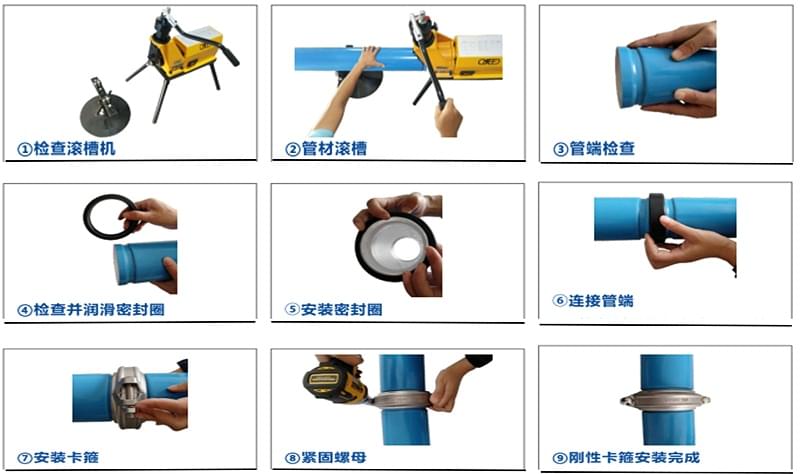 ①检查滚槽机

②管材滚槽

③管端检查

④检查并润滑密封圈

⑤安装密封圈

⑥连接管端

⑦安装卡箍

⑧紧固螺母

⑨刚性卡箍安装完成